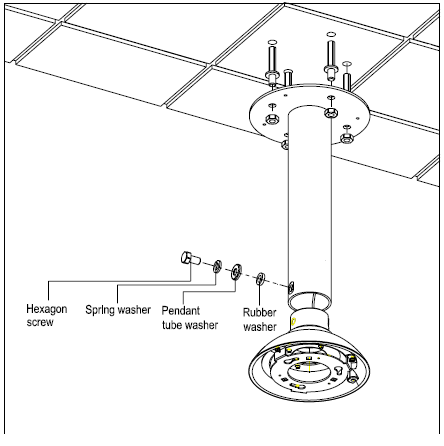 Hexagon screw

Spring washer

Pendant tube washer

Rubber washer