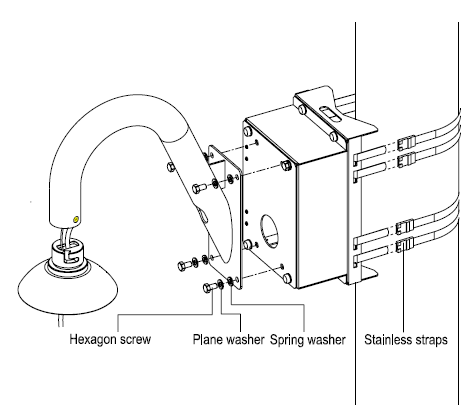 Hexagon screw
Plane washer
Spring washer
Stainless straps