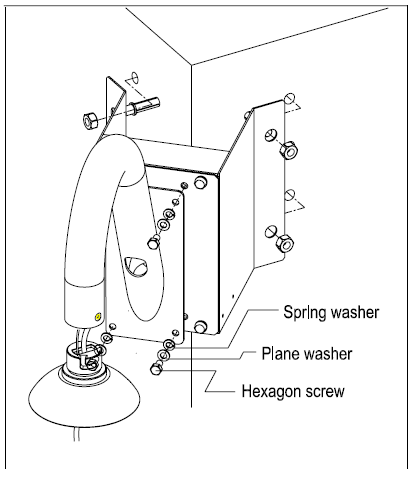 Spring washer

Plane washer

Hexagon screw