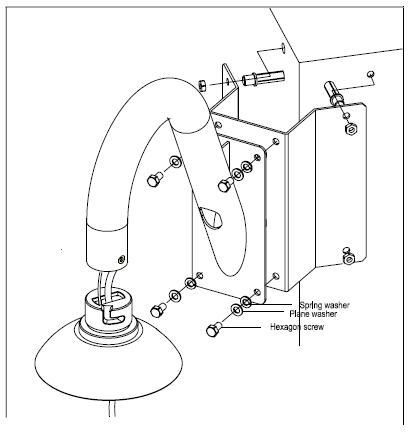 Spring washer
Plane washer
Hexagon screw